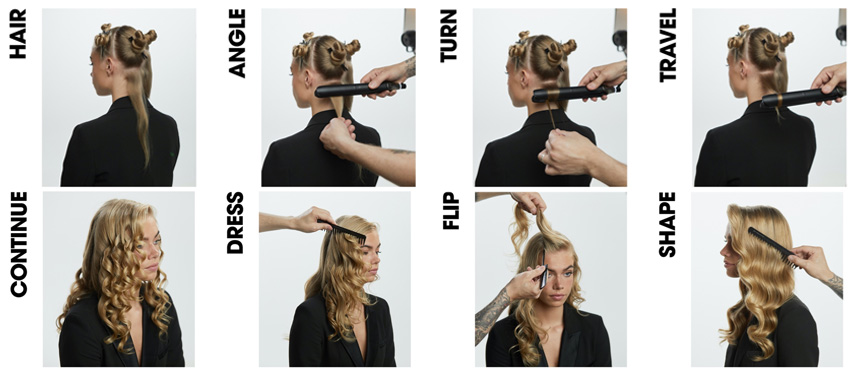 HAIR

ANGLE

TURN

TRAVEL

CONTINUE

DRESS

FLIP

SHAPE